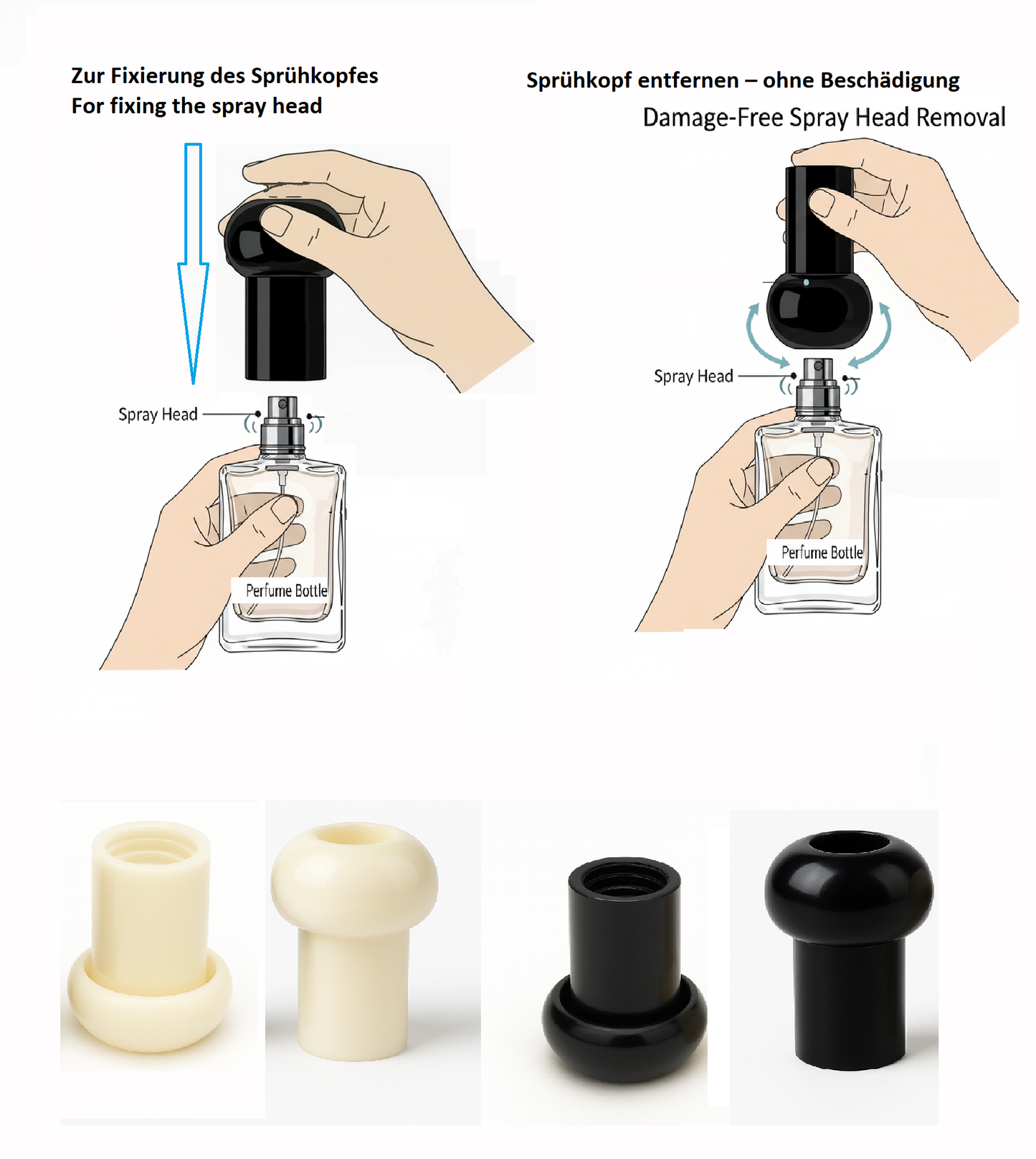 Zur Fixierung des Sprühkopfes
For fixing the spray head

Spray Head

Perfume Bottle

Sprühkopf entfernen – ohne Beschädigung
Damage-Free Spray Head Removal

Spray Head

Perfume Bottle