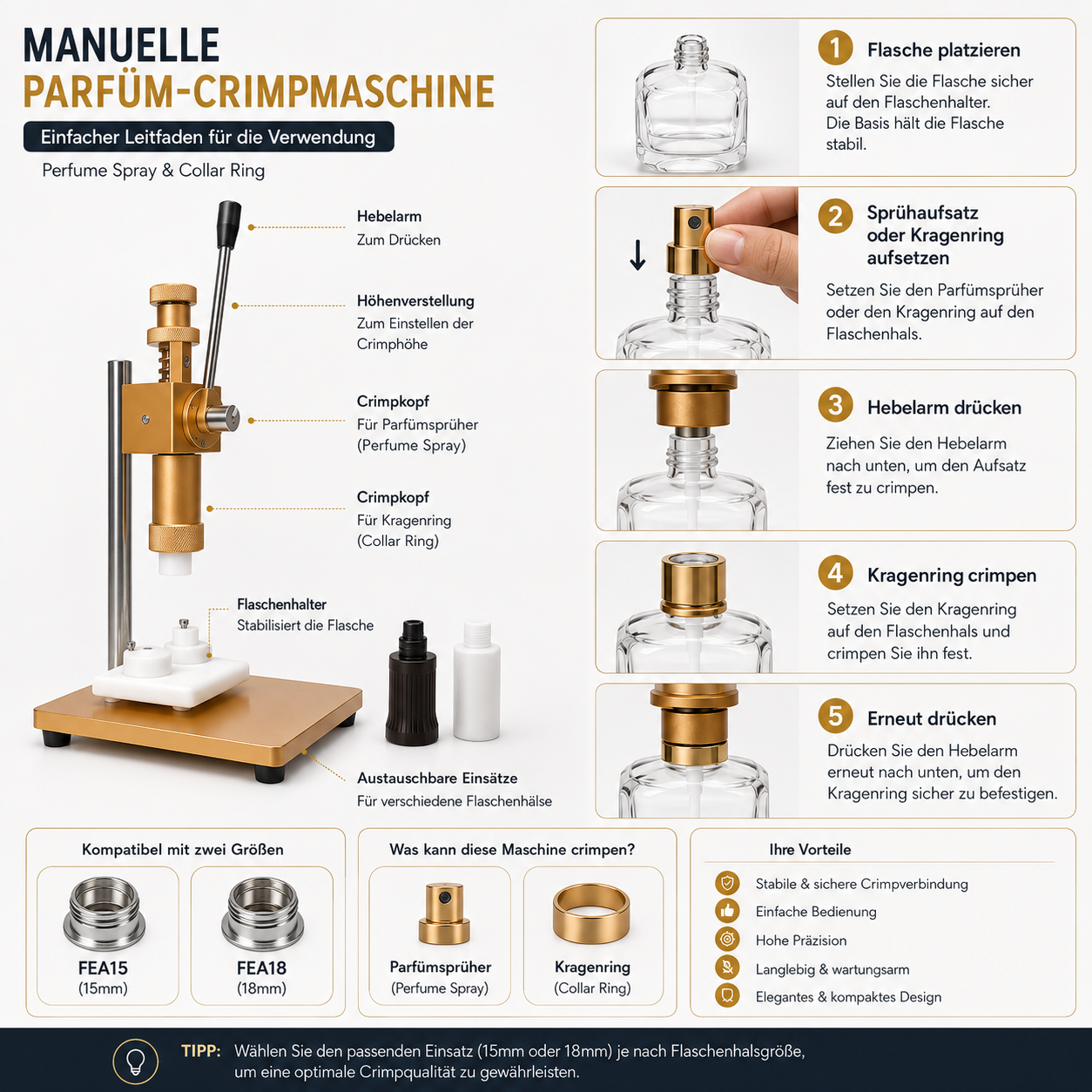 MANUELLE
PARFÜM-CRIMPMASCHINE

Einfacher Leitfaden für die Verwendung

Perfume Spray & Collar Ring

Hebelarm
Zum Drücken

Höhenverstellung
Zum Einstellen der Crimphöhe

Crimpkopf
Für Parfümsprüher (Perfume Spray)

Crimpkopf
Für Kragenring (Collar Ring)

Flaschenhalter
Stabilisiert die Flasche

Austauschbare Einsätze
Für verschiedene Flaschenhälse

1 Flasche platzieren
Stellen Sie die Flasche sicher auf den Flaschenhalter. Die Basis hält die Flasche stabil.

2 Sprühaufsatz oder Kragenring aufsetzen
Setzen Sie den Parfümsprüher oder den Kragenring auf den Flaschenhals.

3 Hebelarm drücken
Ziehen Sie den Hebelarm nach unten, um den Aufsatz fest zu crimpen.

4 Kragenring crimpen
Setzen Sie den Kragenring auf den Flaschenhals und crimpen Sie ihn fest.

5 Erneut drücken
Drücken Sie den Hebelarm erneut nach unten, um den Kragenring sicher zu befestigen.

Kompatibel mit zwei Größen
FEA15
(15mm)
FEA18
(18mm)

Was kann diese Maschine crimpen?
Parfümsprüher
(Perfume Spray)
Kragenring
(Collar Ring)

Ihre Vorteile
Stabile & sichere Crimpverbindung
Einfache Bedienung
Hohe Präzision
Langlebig & wartungsarm
Elegantes & kompaktes Design

TIPP: Wählen Sie den passenden Einsatz (15mm oder 18mm) je nach Flaschenhalsgröße, um eine optimale Crimpqualität zu gewährleisten.